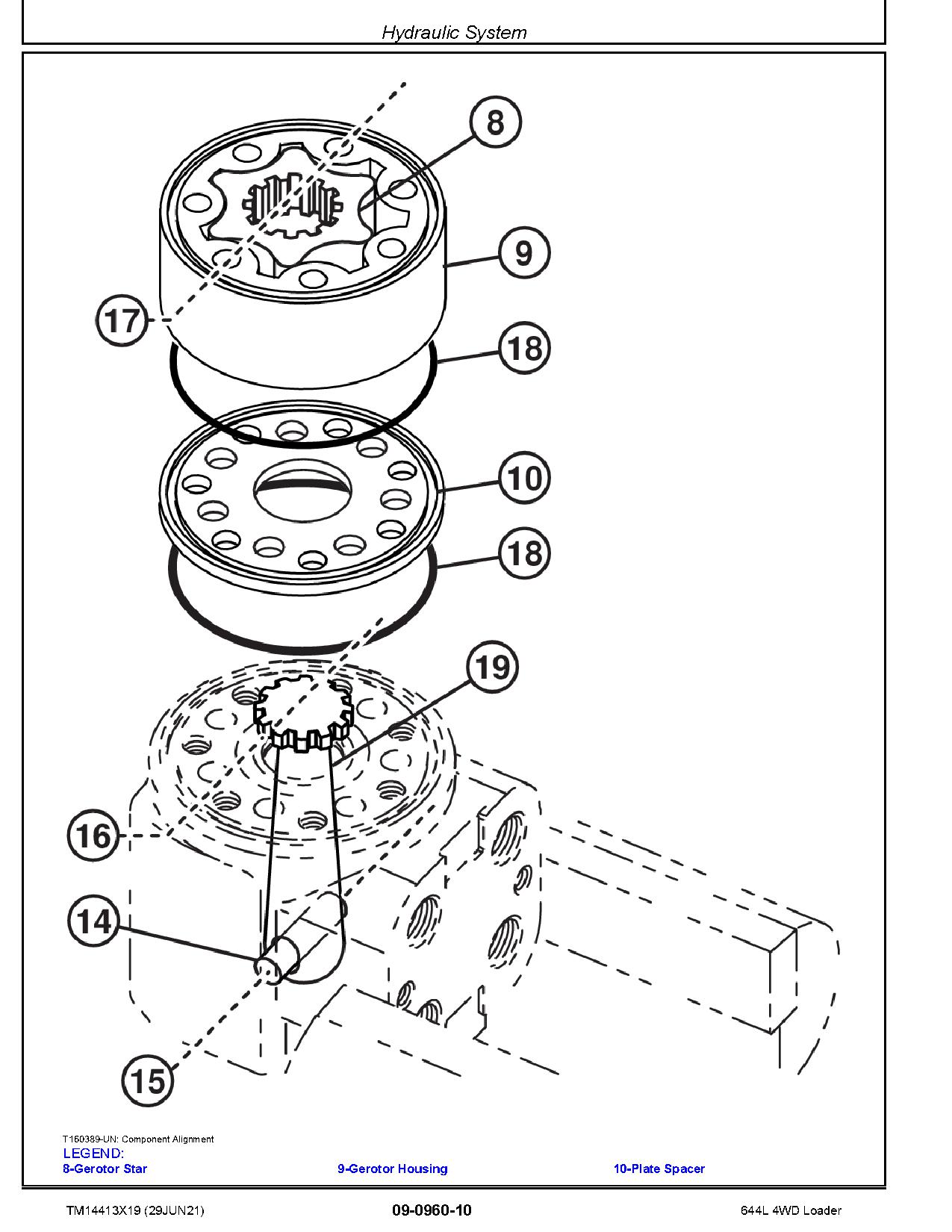 Hydraulic System

8

9

17

18

10

18

19

16

14

15

T160389-UN: Component Alignment

LEGEND:

8-Gerotor Star

9-Gerotor Housing

10-Plate Spacer

TM14413X19 (29JUN21)

09-0960-10

644L 4WD Loader