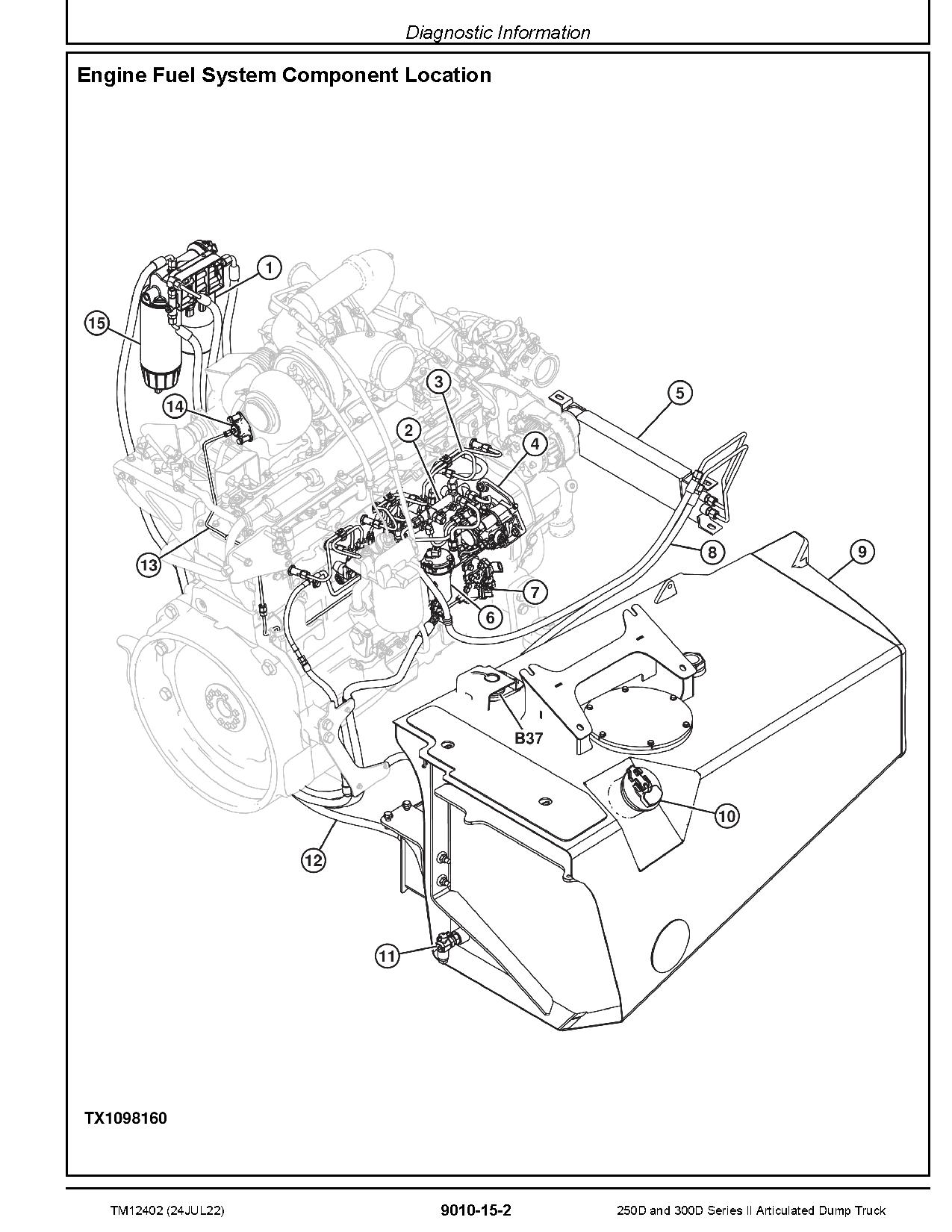 Diagnostic Information

Engine Fuel System Component Location

1
15
3
5
14
2
4
8
9
13
7
6
B37
10
12
11

TX1098160

TM12402 (24JUL22)

9010-15-2

250D and 300D Series II Articulated Dump Truck