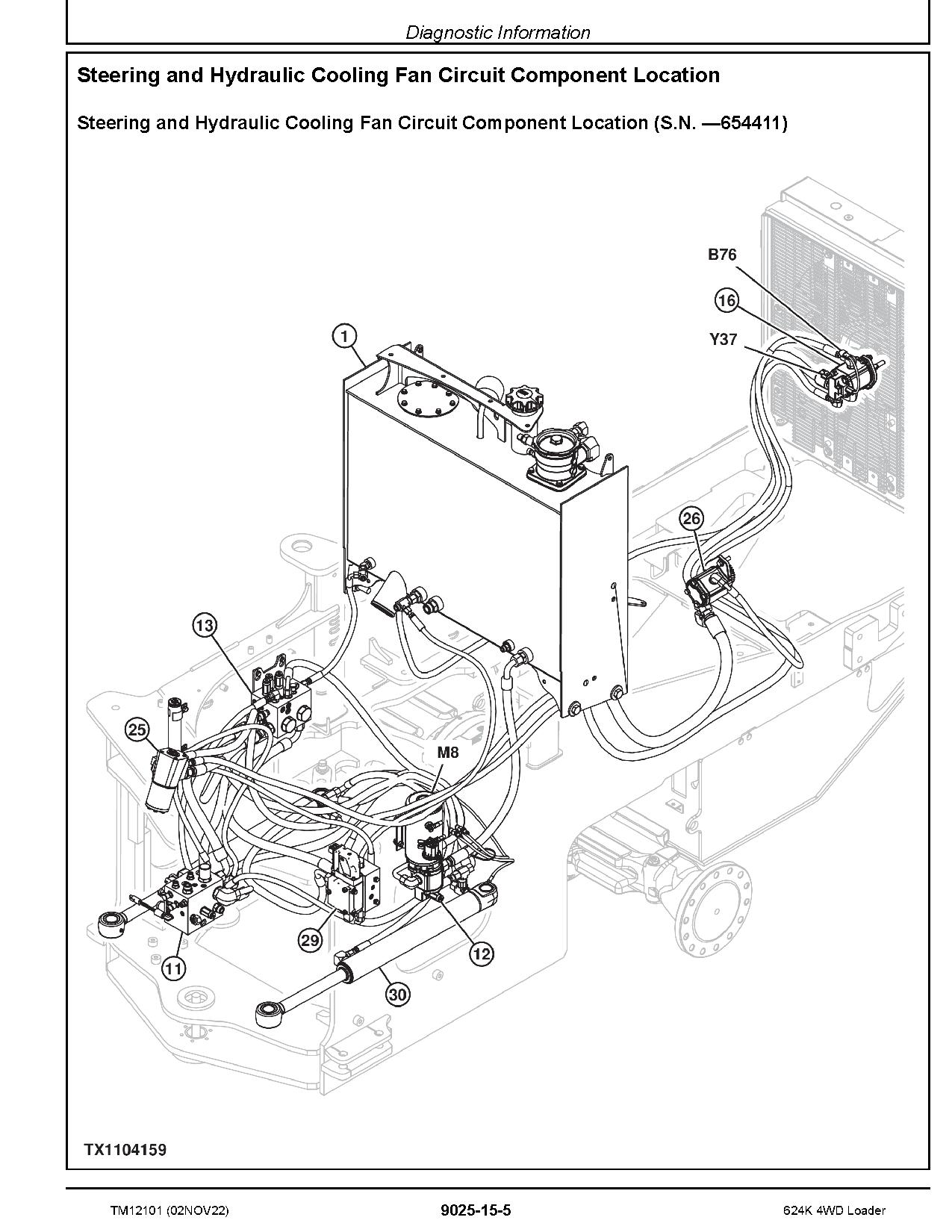 Diagnostic Information

Steering and Hydraulic Cooling Fan Circuit Component Location

Steering and Hydraulic Cooling Fan Circuit Component Location (S.N. —654411)

B76
16
Y37
1
26
13
25
M8
29
12
11
30

TX1104159

TM12101 (02NOV22)
9025-15-5
624K 4WD Loader