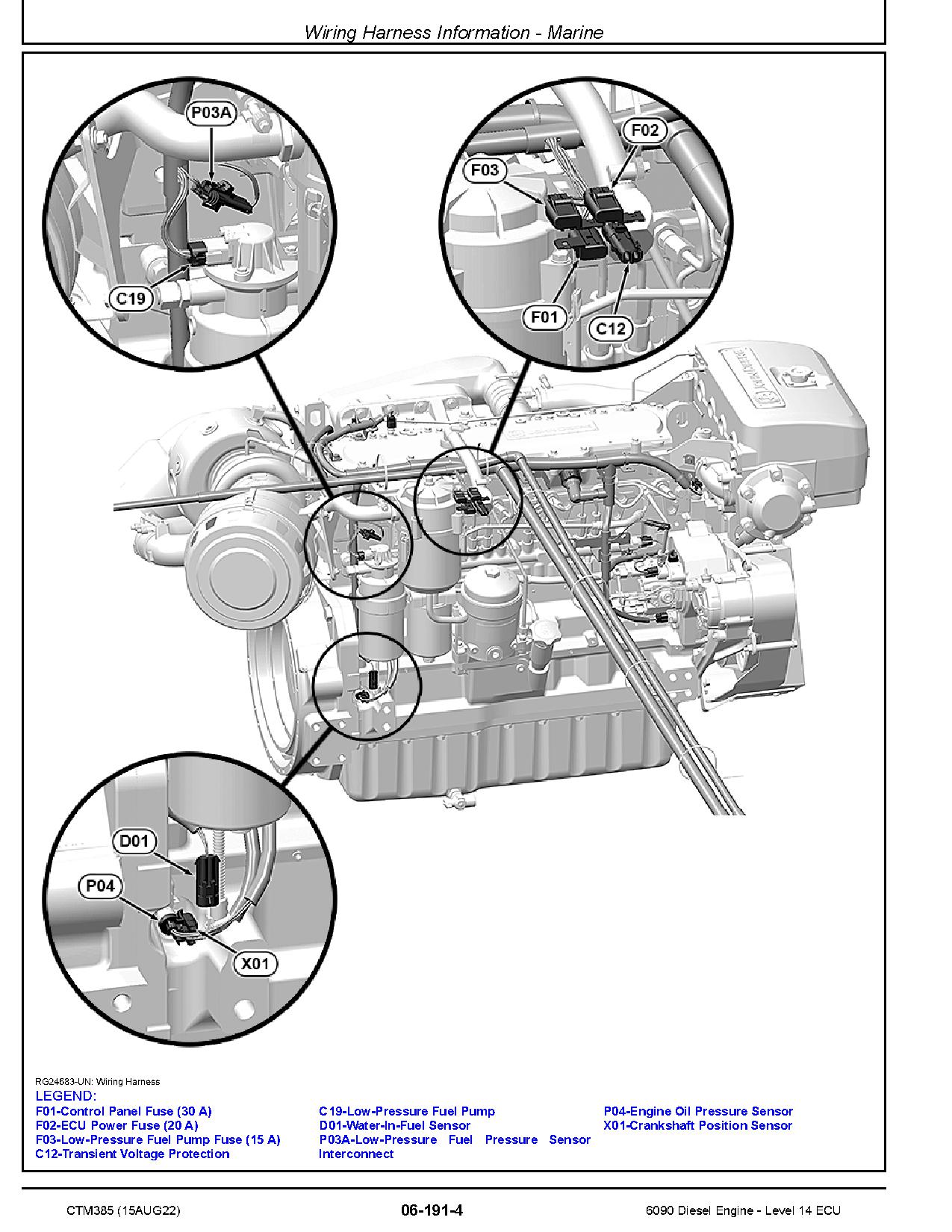 Wiring Harness Information - Marine

P03A

C19

F02

F03

F01

C12

D01

P04

X01

RG24683-UN: Wiring Harness

LEGEND:

F01-Control Panel Fuse (30 A)
F02-ECU Power Fuse (20 A)
F03-Low-Pressure Fuel Pump Fuse (15 A)
C12-Transient Voltage Protection

C19-Low-Pressure Fuel Pump
D01-Water-In-Fuel Sensor
P03A-Low-Pressure Fuel Pressure Sensor Interconnect

P04-Engine Oil Pressure Sensor
X01-Crankshaft Position Sensor

CTM385 (15AUG22)

06-191-4

6090 Diesel Engine - Level 14 ECU